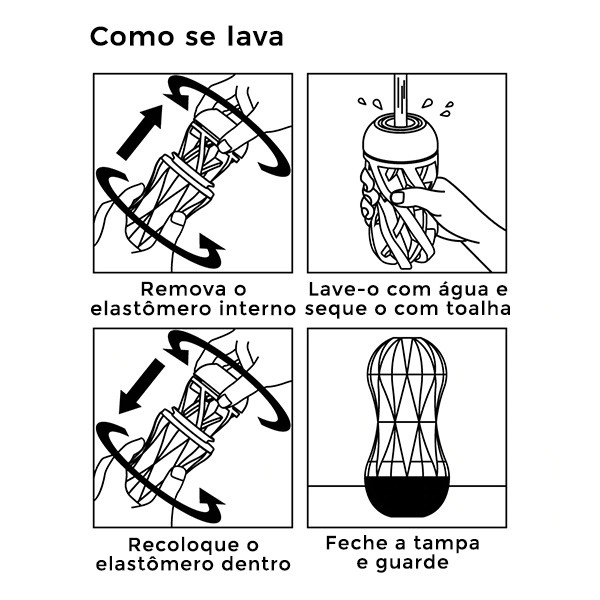 Como se lava

Remova o elastômero interno

Lave-o com água e seque o com toalha

Recoloque o elastômero dentro

Feche a tampa e guarde